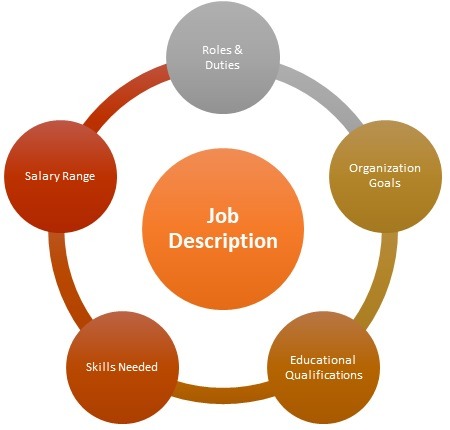 Job Description

Roles & Duties

Organization Goals

Educational Qualifications

Skills Needed

Salary Range